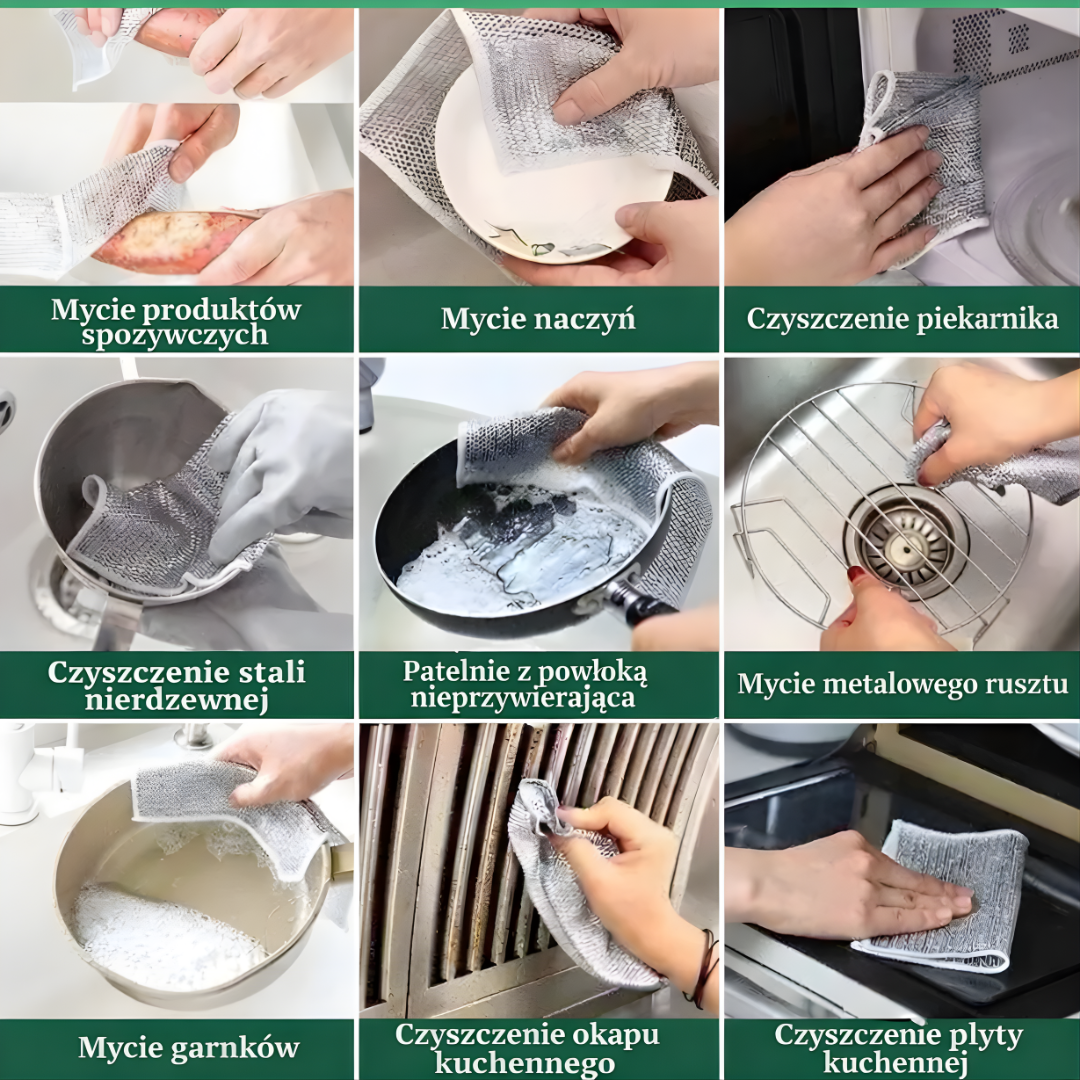 Mycie produktów spozywczych

Mycie naczyń

Czyszczenie piekarnika

Czyszczenie stali nierdzewnej

Patelnie z powłoką nieprzywierająca

Mycie metalowego rusztu

Mycie garnków

Czyszczenie okapu kuchennego

Czyszczenie plyty kuchennej