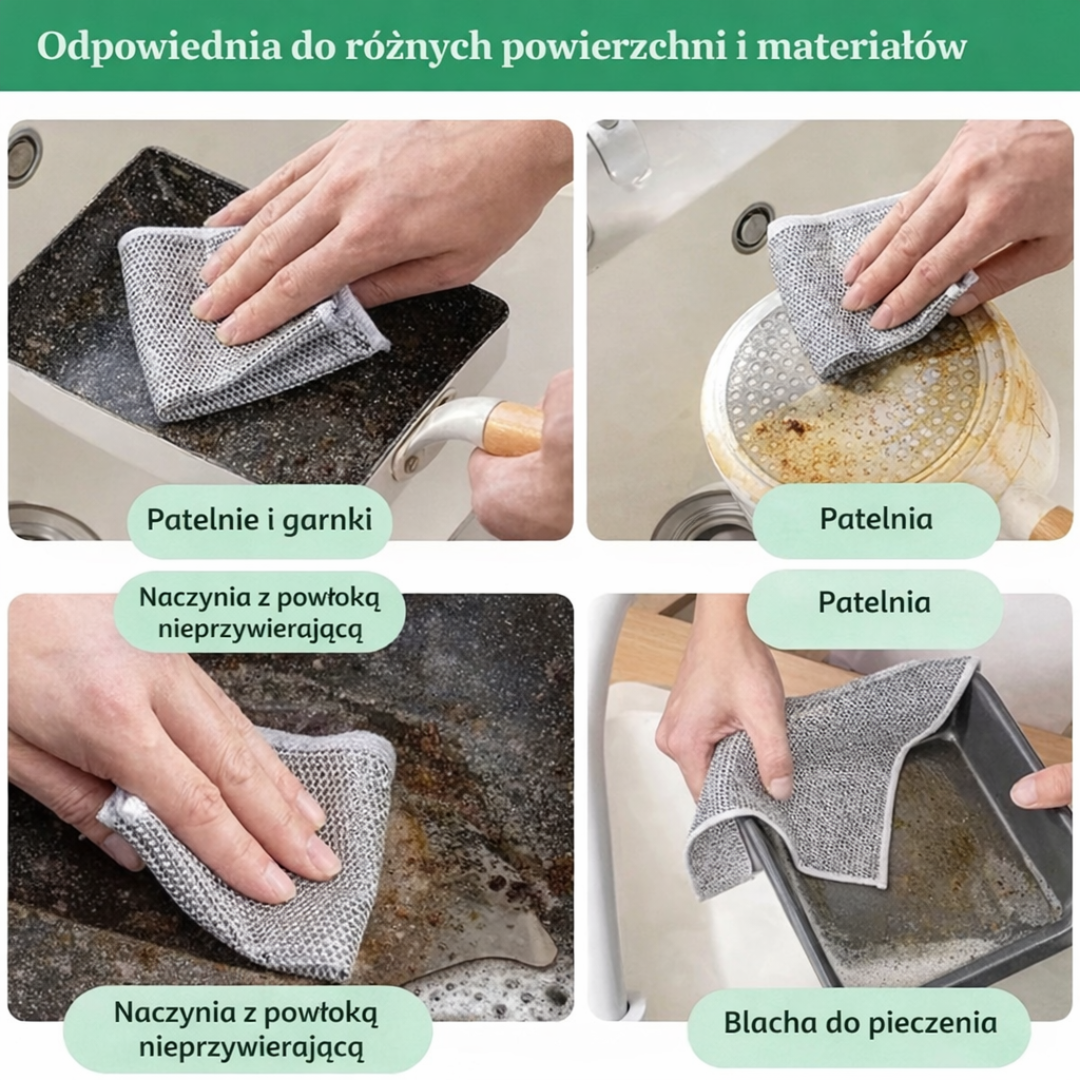 Odpowiednia do różnych powierzchni i materiałów

Patelnie i garnki

Patelnia

Naczynia z powłoką nieprzywierającą

Patelnia

Naczynia z powłoką nieprzywierającą

Blacha do pieczenia